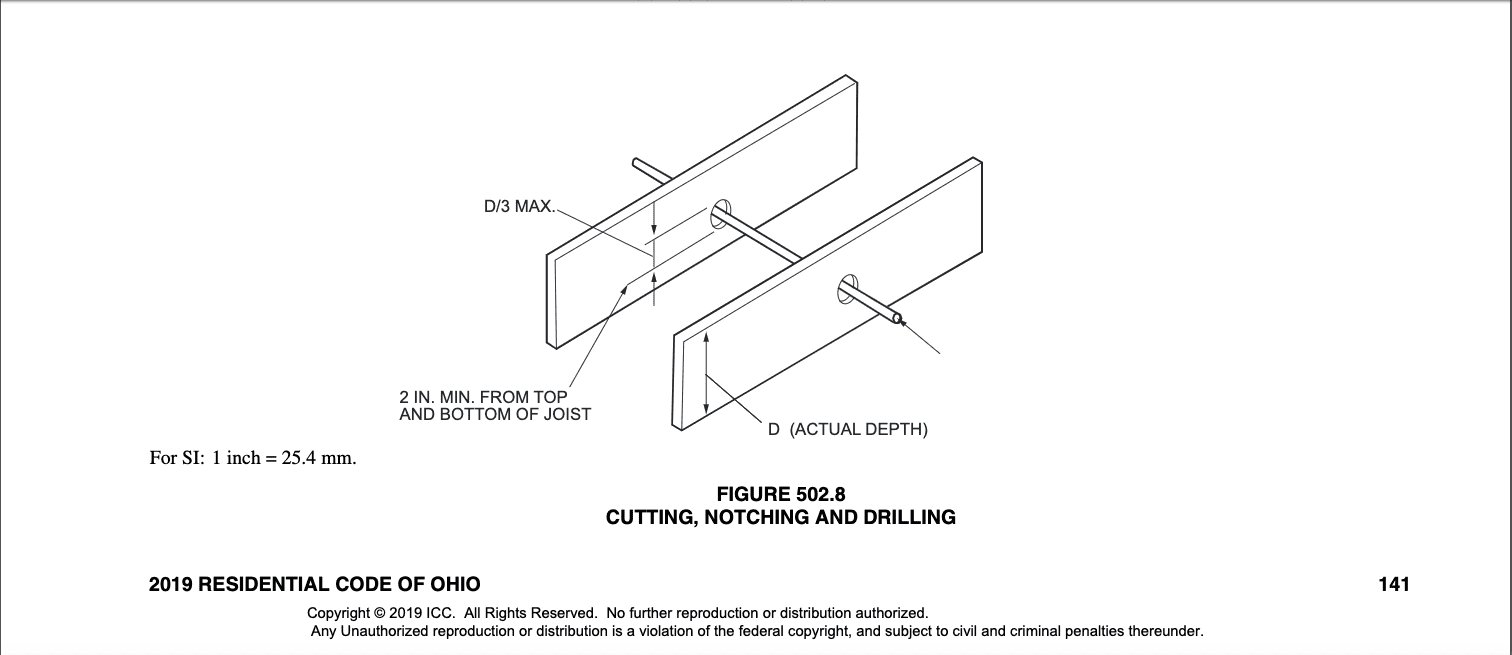 D/3 MAX.

2 IN. MIN. FROM TOP AND BOTTOM OF JOIST

D (ACTUAL DEPTH)

For SI: 1 inch = 25.4 mm.

FIGURE 502.8
CUTTING, NOTCHING AND DRILLING

2019 RESIDENTIAL CODE OF OHIO

141

Copyright © 2019 ICC. All Rights Reserved. No further reproduction or distribution authorized.
Any Unauthorized reproduction or distribution is a violation of the federal copyright, and subject to civil and criminal penalties thereunder.